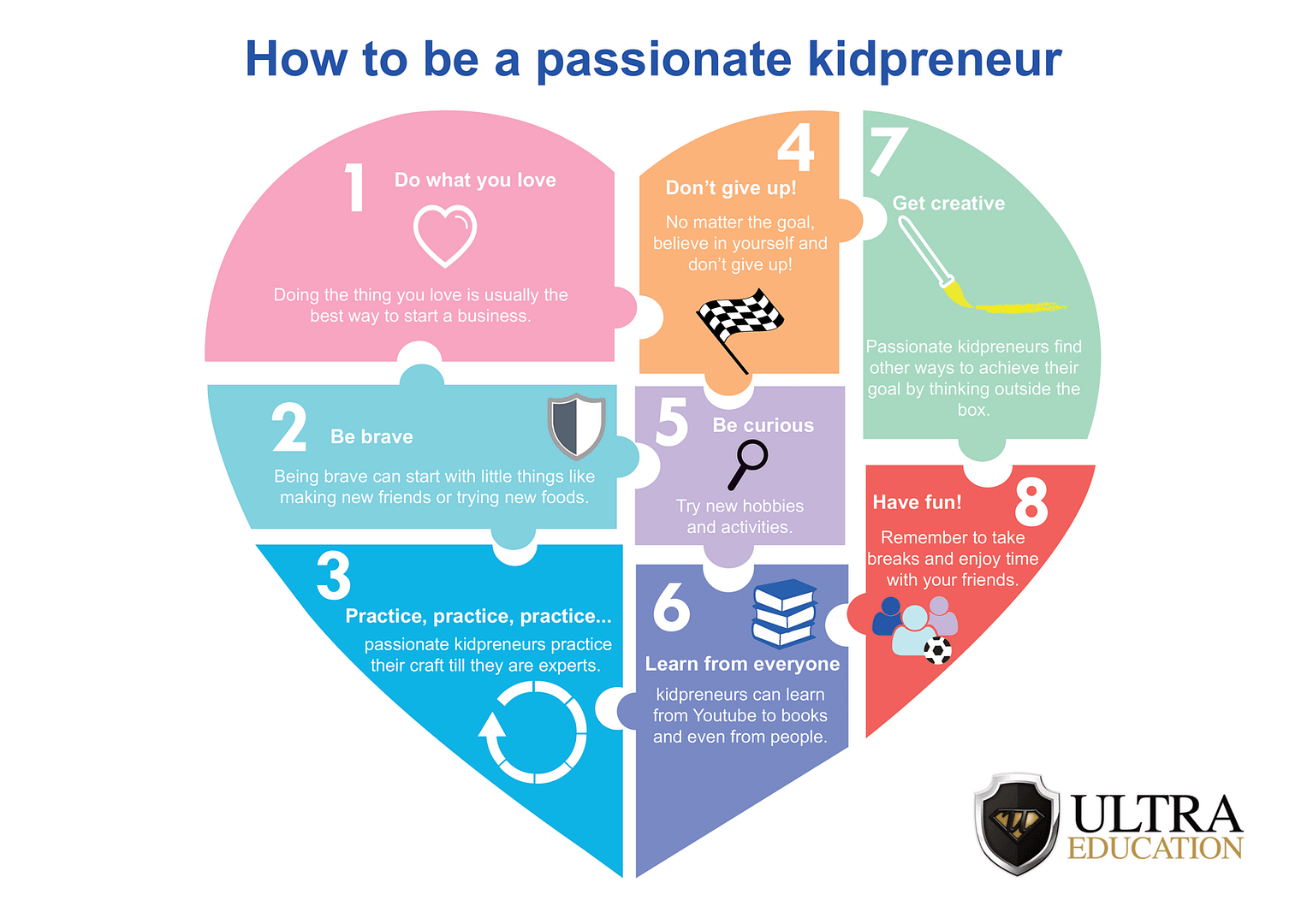 How to be a passionate kidpreneur

1 Do what you love

Doing the thing you love is usually the best way to start a business.

2 Be brave

Being brave can start with little things like making new friends or trying new foods.

3 Practice, practice, practice...

passionate kidpreneurs practice their craft till they are experts.

4 Don't give up!

No matter the goal, believe in yourself and don't give up!

5 Be curious

Try new hobbies and activities.

6 Learn from everyone

kidpreneurs can learn from Youtube to books and even from people.

7 Get creative

Passionate kidpreneurs find other ways to achieve their goal by thinking outside the box.

8 Have fun!

Remember to take breaks and enjoy time with your friends.

ULTRA EDUCATION